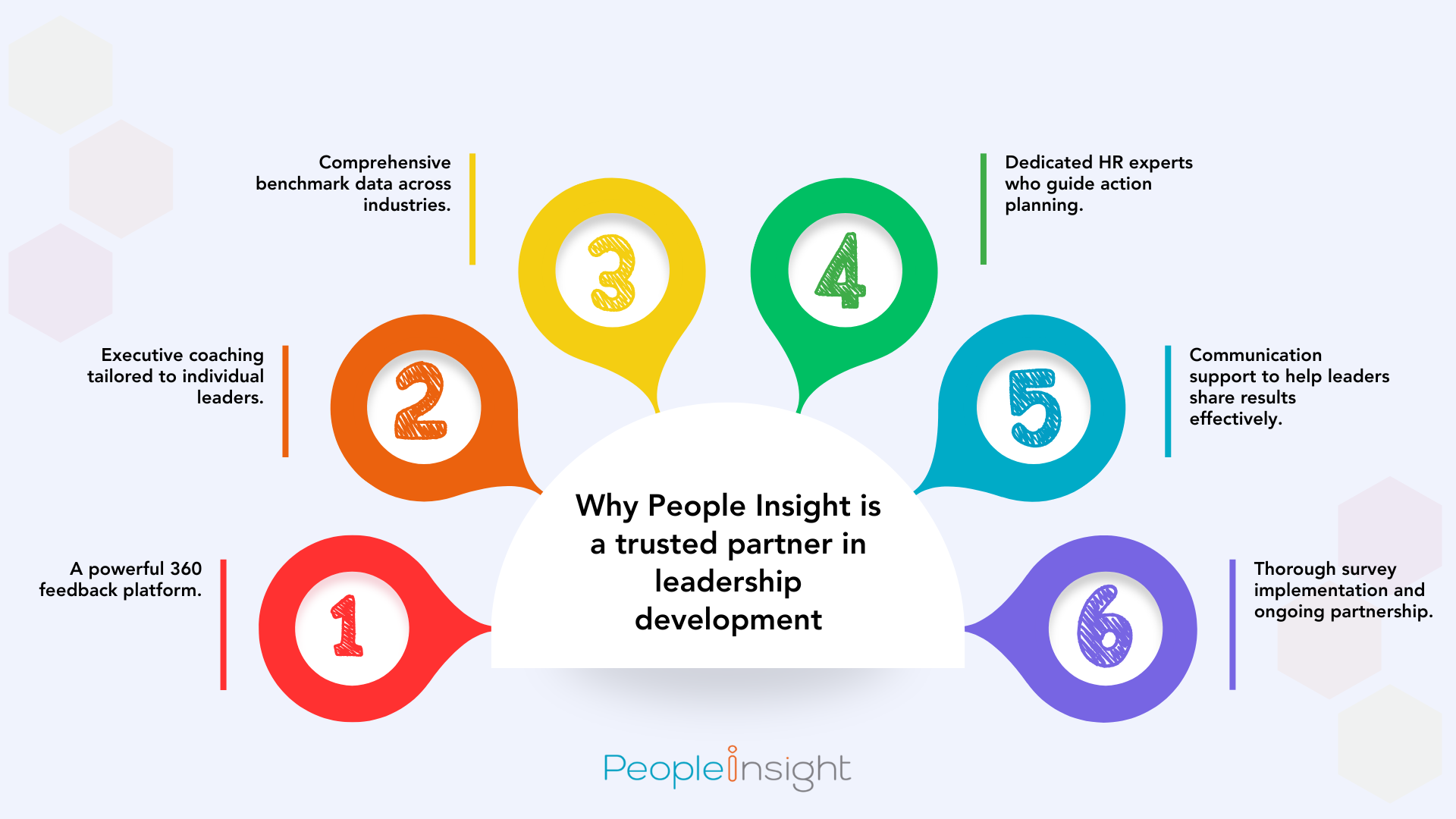 Why People Insight is a trusted partner in leadership development

1

A powerful 360 feedback platform.

2

Executive coaching tailored to individual leaders.

3

Comprehensive benchmark data across industries.

4

Dedicated HR experts who guide action planning.

5

Communication support to help leaders share results effectively.

6

Thorough survey implementation and ongoing partnership.

PeopleInsight