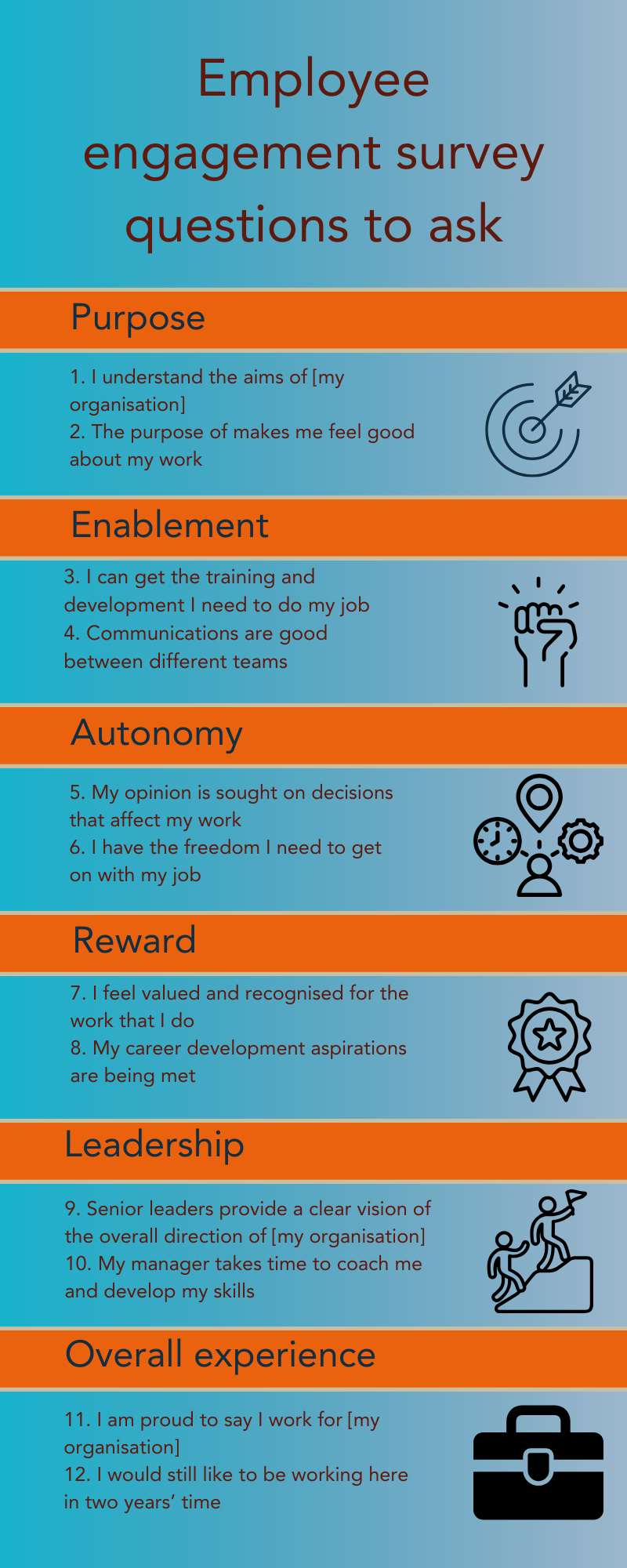 Employee engagement survey questions to ask

Purpose

1. I understand the aims of [my organisation]
2. The purpose of makes me feel good about my work

Enablement

3. I can get the training and development I need to do my job
4. Communications are good between different teams

Autonomy

5. My opinion is sought on decisions that affect my work
6. I have the freedom I need to get on with my job

Reward

7. I feel valued and recognised for the work that I do
8. My career development aspirations are being met

Leadership

9. Senior leaders provide a clear vision of the overall direction of [my organisation]
10. My manager takes time to coach me and develop my skills

Overall experience

11. I am proud to say I work for [my organisation]
12. I would still like to be working here in two years' time